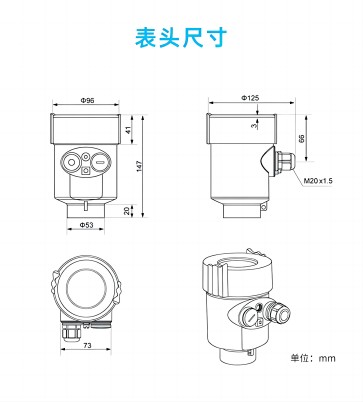 表头尺寸

Φ95
41
147
20
Φ53

Φ125
3
65
M20x1.5

73

单位：mm